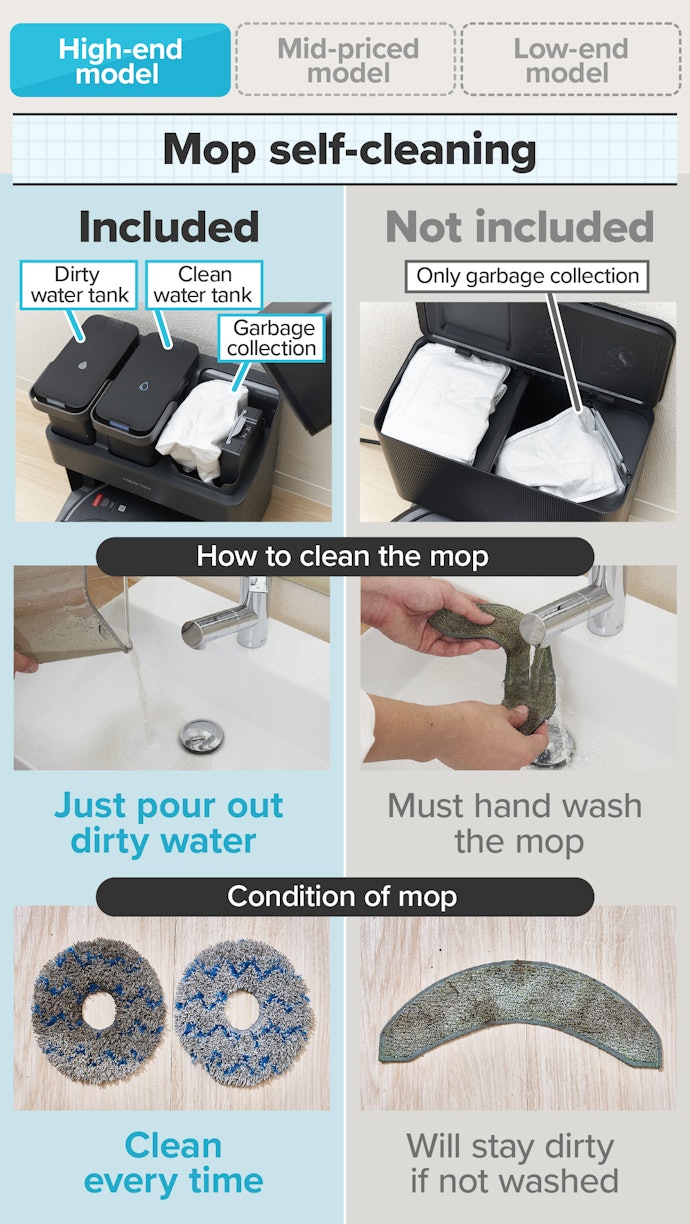 High-end model

Mid-priced model

Low-end model

Mop self-cleaning

Included

Dirty water tank

Clean water tank

Garbage collection

Not included

Only garbage collection

How to clean the mop

Just pour out dirty water

Must hand wash the mop

Condition of mop

Clean every time

Will stay dirty if not washed