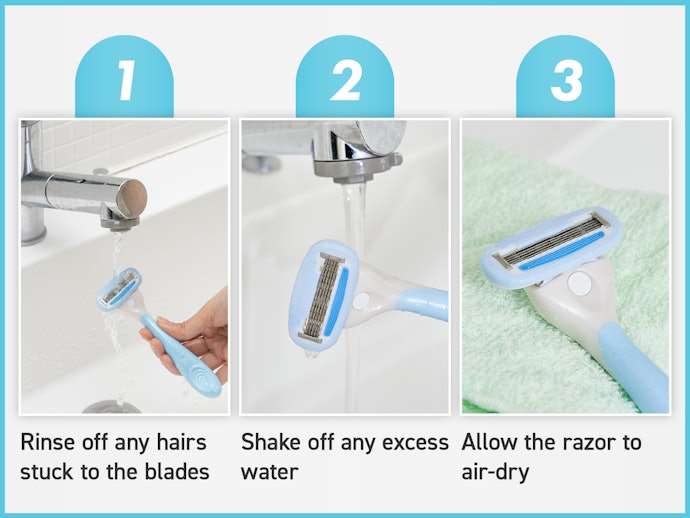 1

Rinse off any hairs stuck to the blades

2

Shake off any excess water

3

Allow the razor to air-dry