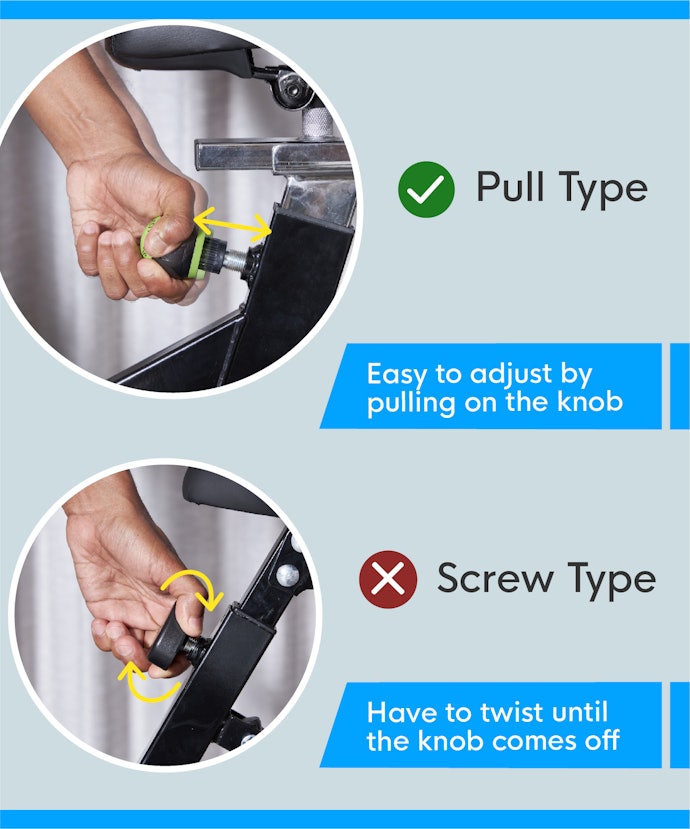 Pull Type

Easy to adjust by pulling on the knob

Screw Type

Have to twist until the knob comes off